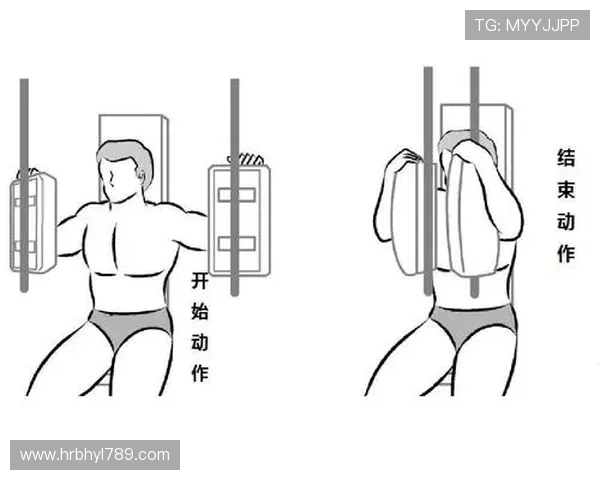 TG: MYYJJPP

开始动作

结束动作

www.hrbhyl789.com